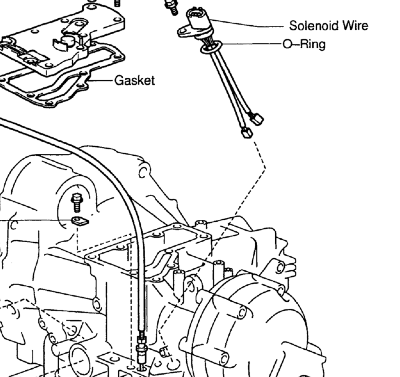 Solenoid Wire
O–Ring
Gasket